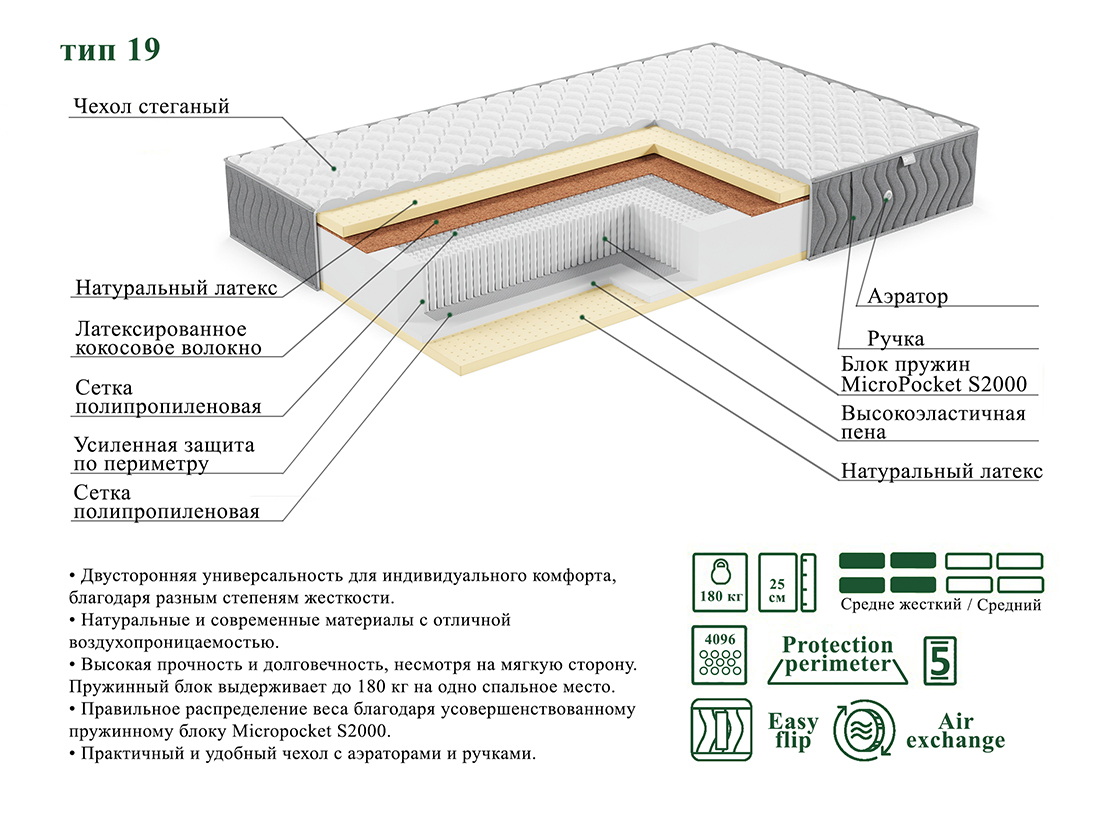 тип 19

Чехол стеганый

Натуральный латекс

Латексированное кокосовое волокно

Сетка полипропиленовая

Усиленная защита по периметру

Сетка полипропиленовая

Аэратор

Ручка

Блок пружин MicroPocket S2000

Высокоэластичная пена

Натуральный латекс

• Двусторонняя универсальность для индивидуального комфорта, благодаря разным степеням жесткости.
• Натуральные и современные материалы с отличной воздухопроницаемостью.
• Высокая прочность и долговечность, несмотря на мягкую сторону. Пружинный блок выдерживает до 180 кг на одно спальное место.
• Правильное распределение веса благодаря усовершенствованному пружинному блоку Micropocket S2000.
• Практичный и удобный чехол с аэраторами и ручками.

180 кг

25 см

Средне жесткий / Средний

4096

Protection perimeter

5

Easy flip

Air exchange