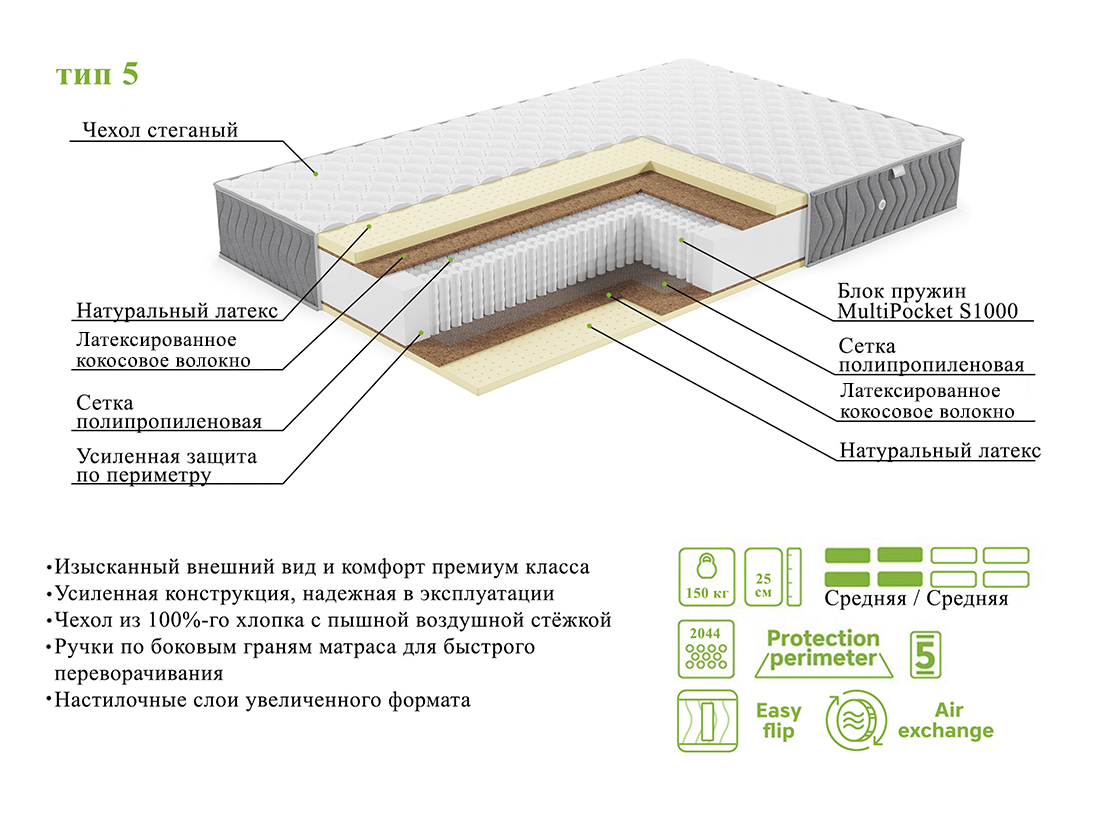 тип 5

Чехол стеганый

Натуральный латекс

Латексированное кокосовое волокно

Сетка полипропиленовая

Усиленная защита по периметру

Блок пружин MultiPocket S1000

Сетка полипропиленовая

Латексированное кокосовое волокно

Натуральный латекс

•Изысканный внешний вид и комфорт премиум класса
•Усиленная конструкция, надежная в эксплуатации
•Чехол из 100%-го хлопка с пышной воздушной стёжкой
•Ручки по боковым граням матраса для быстрого переворачивания
•Настилочные слои увеличенного формата

150 кг

25 см

Средняя / Средняя

2044

Protection perimeter

5

Easy flip

Air exchange